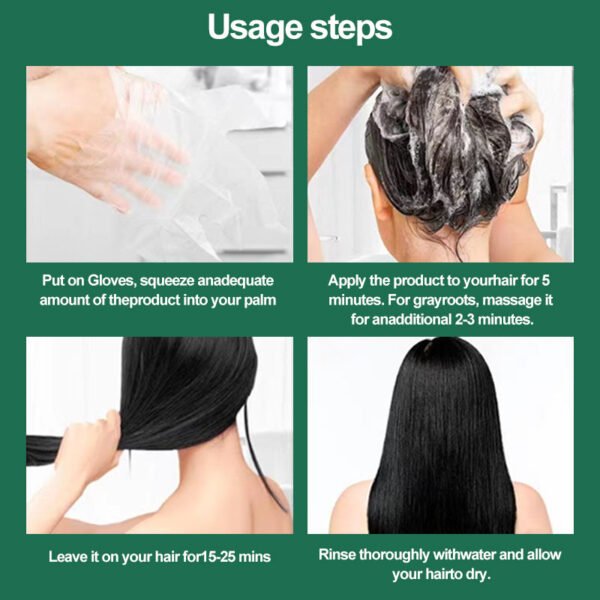 Usage steps

Put on Gloves, squeeze anadequate amount of theproduct into your palm

Apply the product to yourhair for 5 minutes. For grayroots, massage it for anadditional 2-3 minutes.

Leave it on your hair for15-25 mins

Rinse thoroughly withwater and allow your hairto dry.